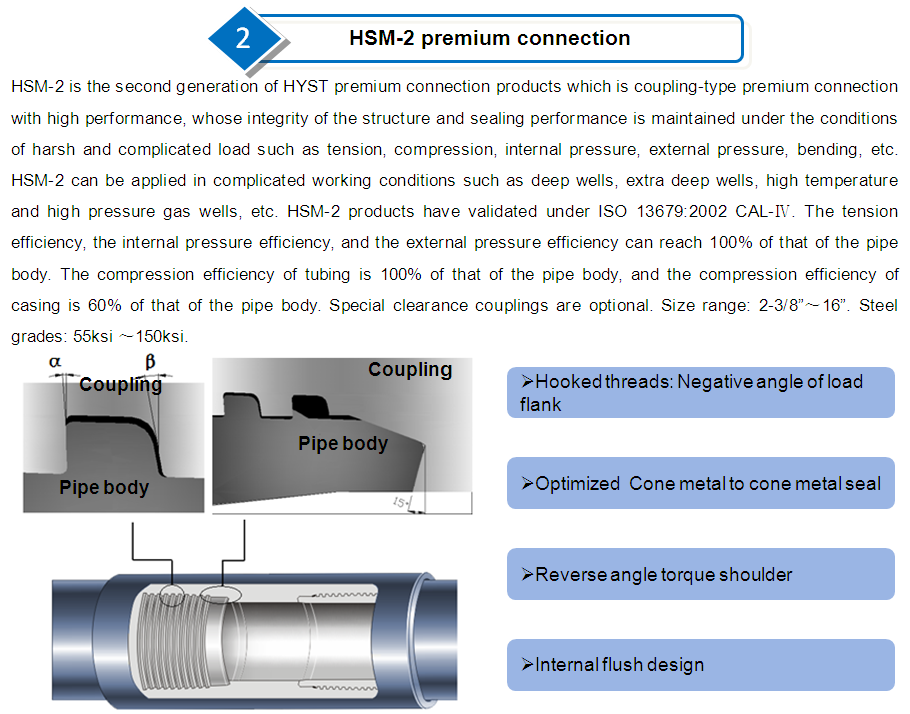 2

HSM-2 premium connection

HSM-2 is the second generation of HYST premium connection products which is coupling-type premium connection with high performance, whose integrity of the structure and sealing performance is maintained under the conditions of harsh and complicated load such as tension, compression, internal pressure, external pressure, bending, etc. HSM-2 can be applied in complicated working conditions such as deep wells, extra deep wells, high temperature and high pressure gas wells, etc. HSM-2 products have validated under ISO 13679:2002 CAL-Ⅳ. The tension efficiency, the internal pressure efficiency, and the external pressure efficiency can reach 100% of that of the pipe body. The compression efficiency of tubing is 100% of that of the pipe body, and the compression efficiency of casing is 60% of that of the pipe body. Special clearance couplings are optional. Size range: 2-3/8"～16". Steel grades: 55ksi ～150ksi.

α β

Coupling

Pipe body

Coupling

Pipe body

15°

➢Hooked threads: Negative angle of load flank

➢Optimized Cone metal to cone metal seal

➢Reverse angle torque shoulder

➢Internal flush design